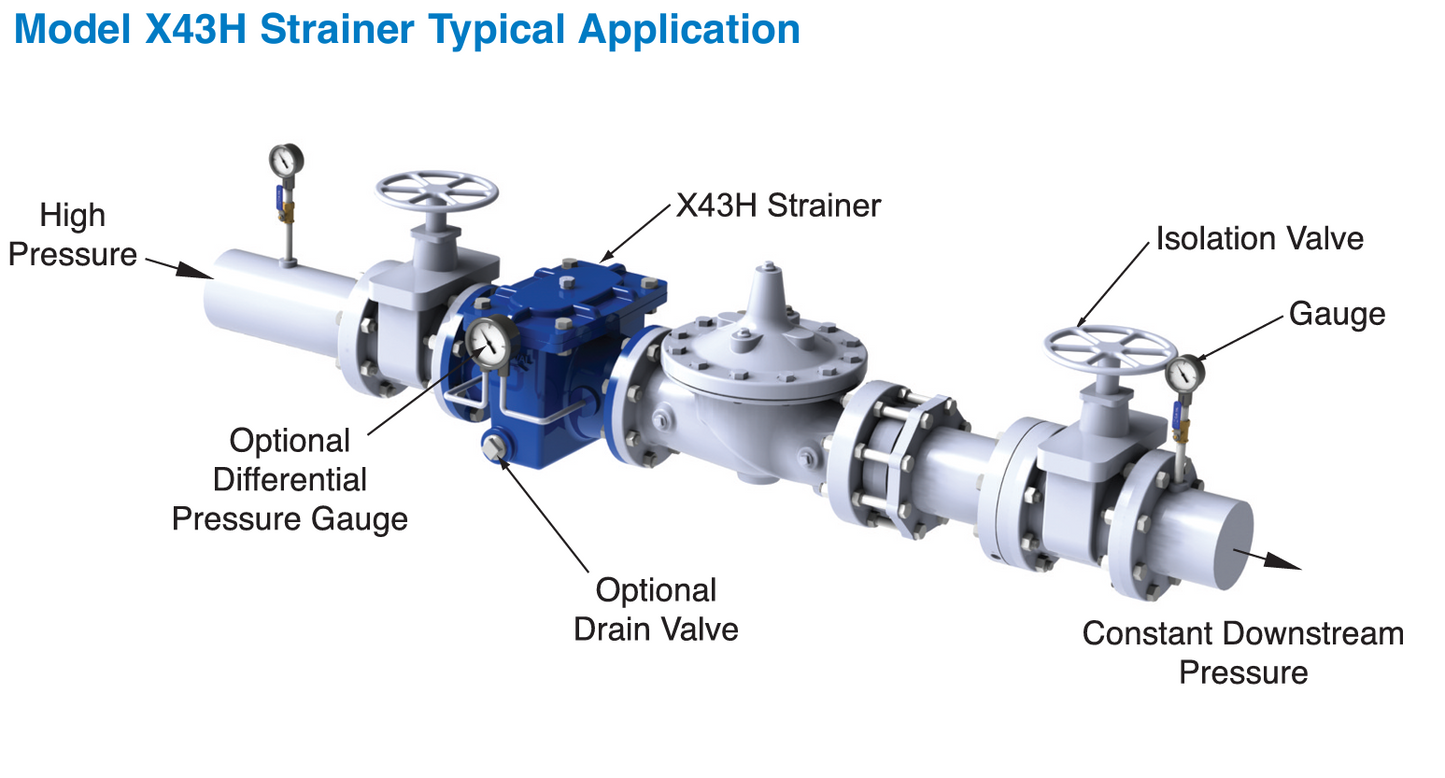 Model X43H Strainer Typical Application

High Pressure

X43H Strainer

Isolation Valve

Gauge

Optional Differential Pressure Gauge

Optional Drain Valve

Constant Downstream Pressure