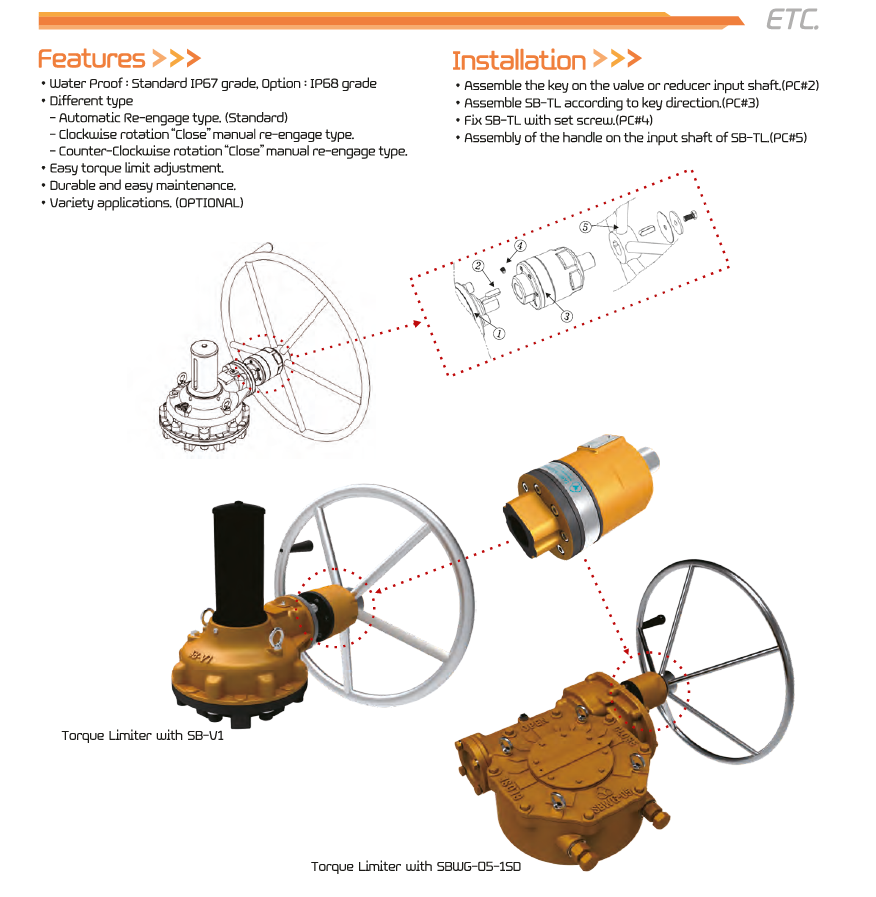 ETC.

Features >>>

• Water Proof : Standard IP67 grade, Option : IP68 grade
• Different type
 – Automatic Re-engage type. (Standard)
 – Clockwise rotation "Close" manual re-engage type.
 – Counter-Clockwise rotation "Close" manual re-engage type.
• Easy torque limit adjustment.
• Durable and easy maintenance.
• Variety applications. (OPTIONAL)

Installation >>>

• Assemble the key on the valve or reducer input shaft.(PC#2)
• Assemble SB-TL according to key direction.(PC#3)
• Fix SB-TL with set screw.(PC#4)
• Assembly of the handle on the input shaft of SB-TL.(PC#5)

① ② ③ ④ ⑤

SB-V1

Torque Limiter with SB-V1

OPEN

Torque Limiter with SBWG-05-1SD